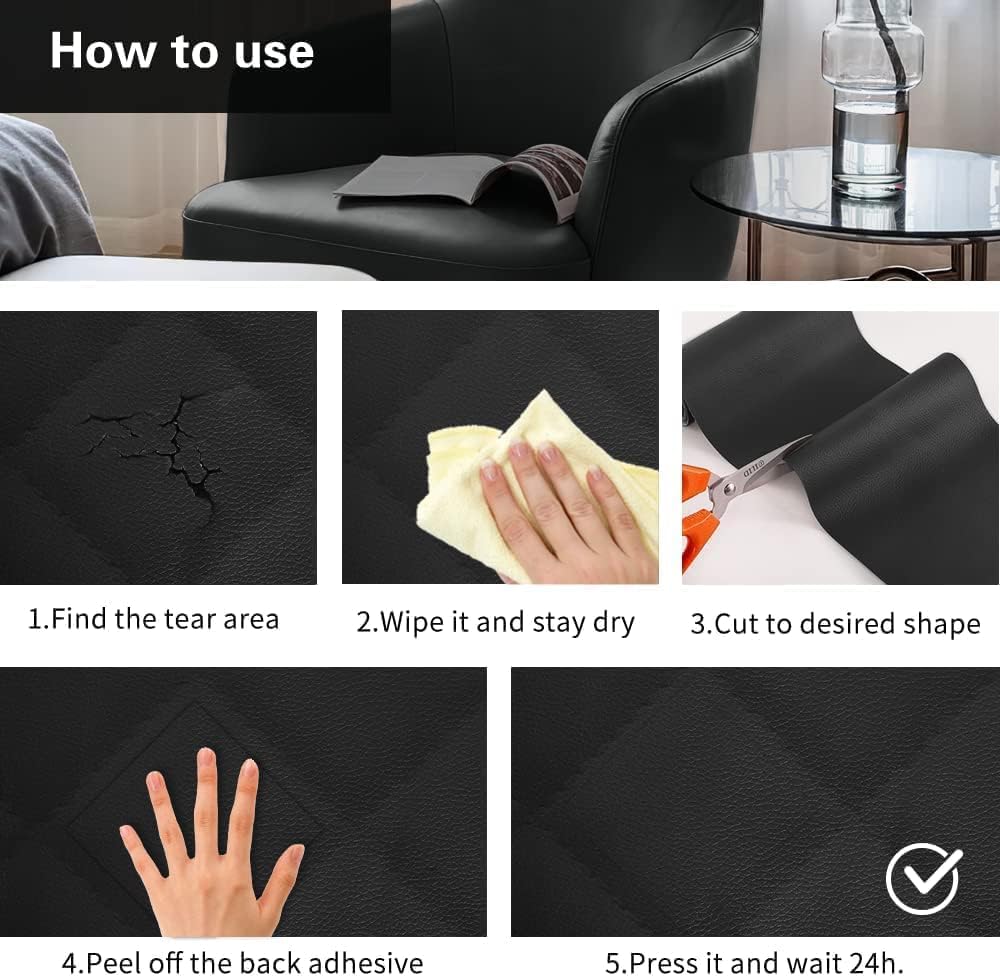 How to use

1.Find the tear area

2.Wipe it and stay dry

3.Cut to desired shape

4.Peel off the back adhesive

5.Press it and wait 24h.