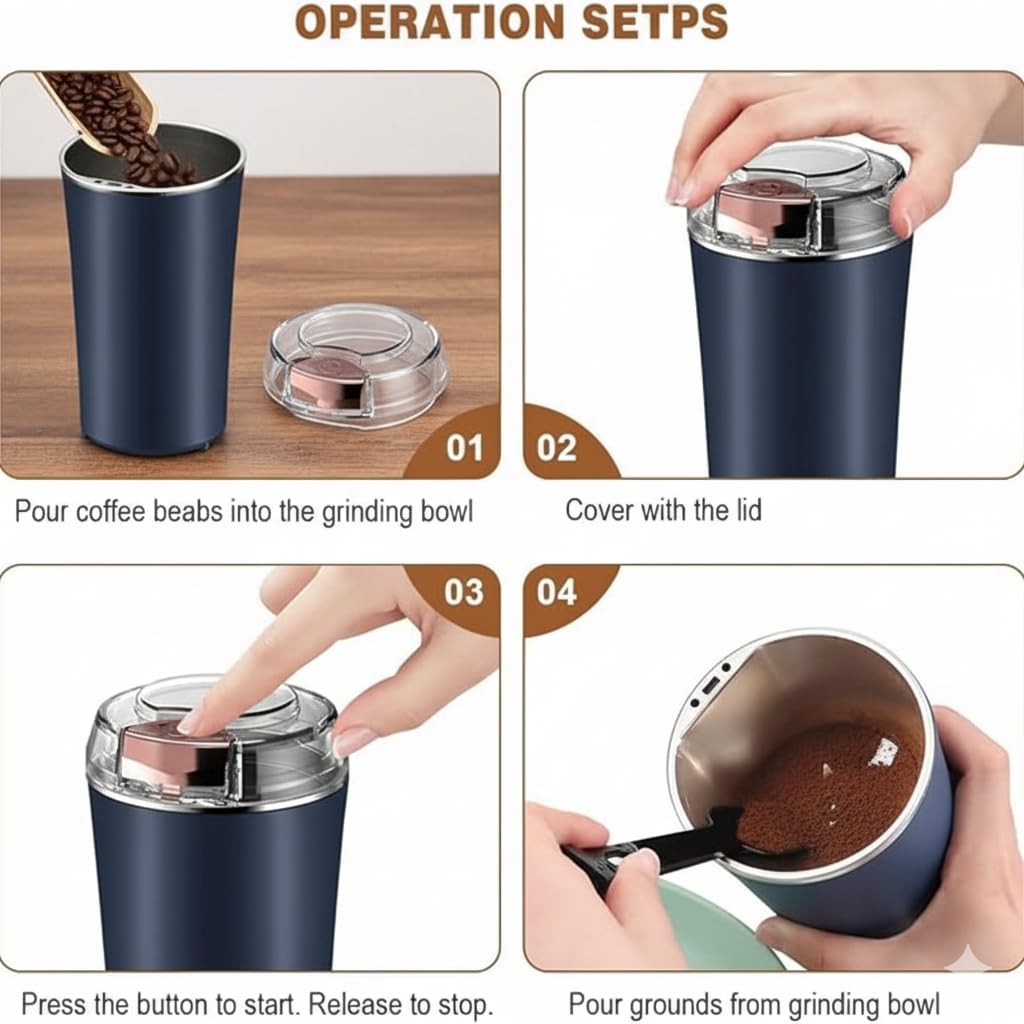 OPERATION SETPS

01

Pour coffee beabs into the grinding bowl

02

Cover with the lid

03

Press the button to start. Release to stop.

04

Pour grounds from grinding bowl