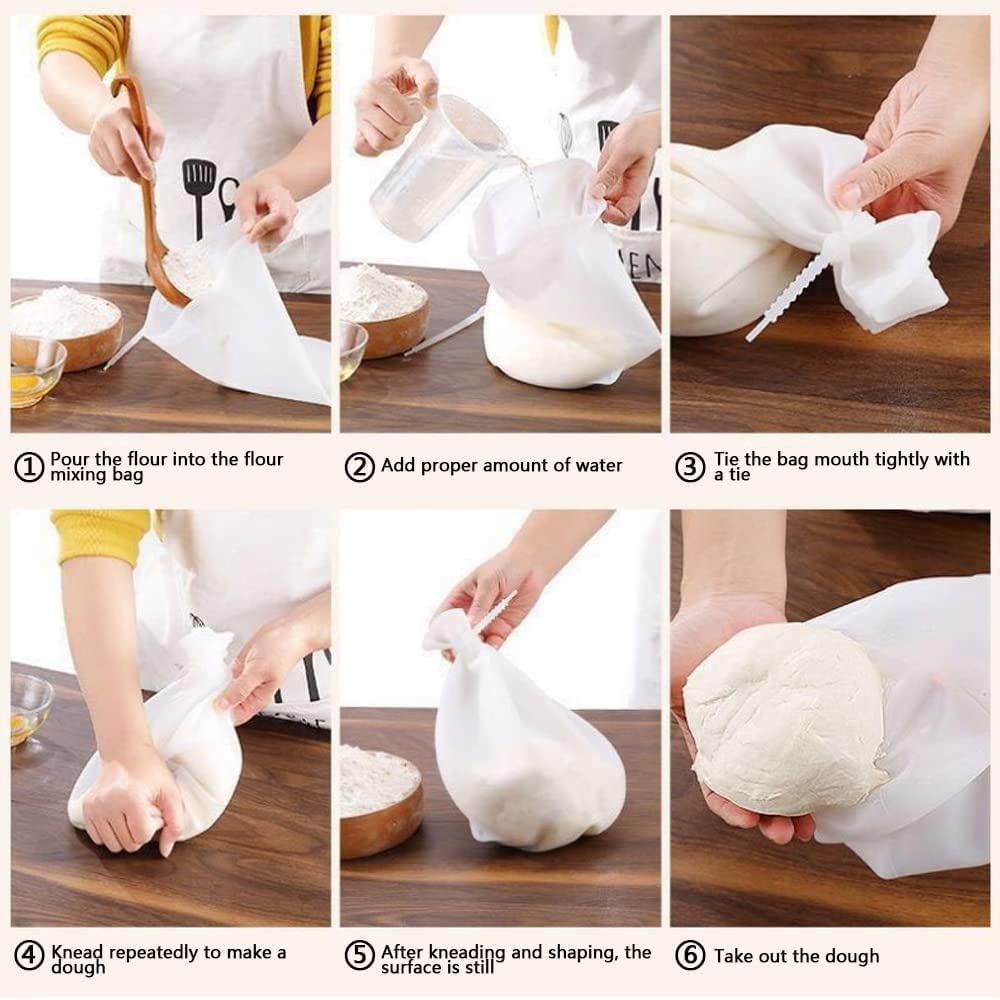 ① Pour the flour into the flour mixing bag

② Add proper amount of water

③ Tie the bag mouth tightly with a tie

④ Knead repeatedly to make a dough

⑤ After kneading and shaping, the surface is still

⑥ Take out the dough